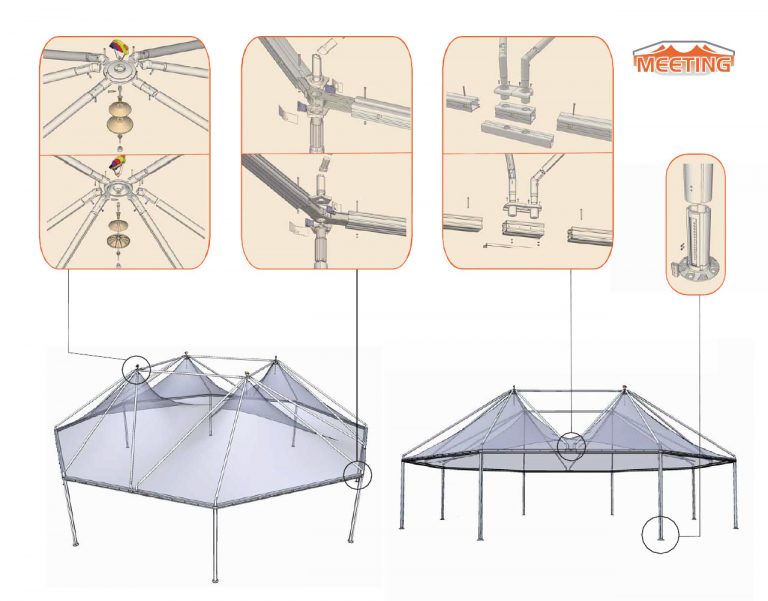 MEETING