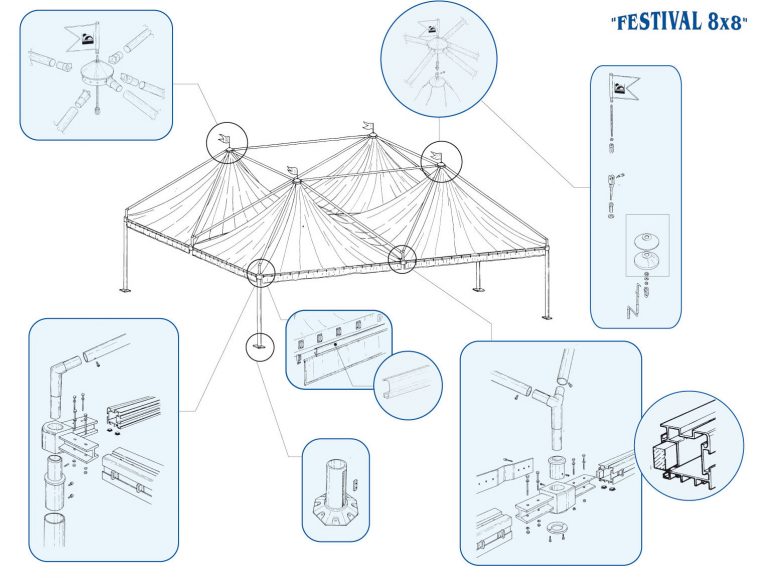 "FESTIVAL 8x8"