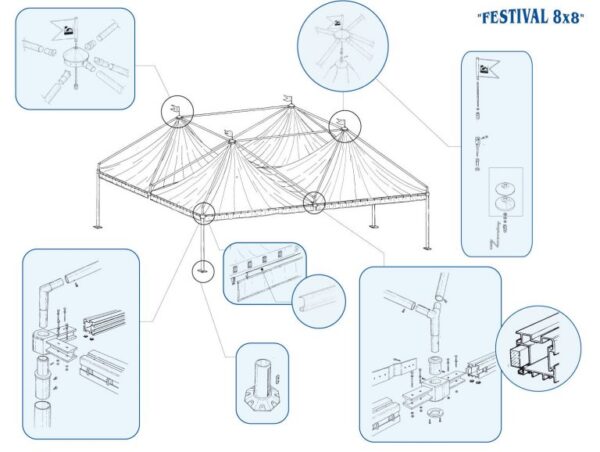 "FESTIVAL 8x8"