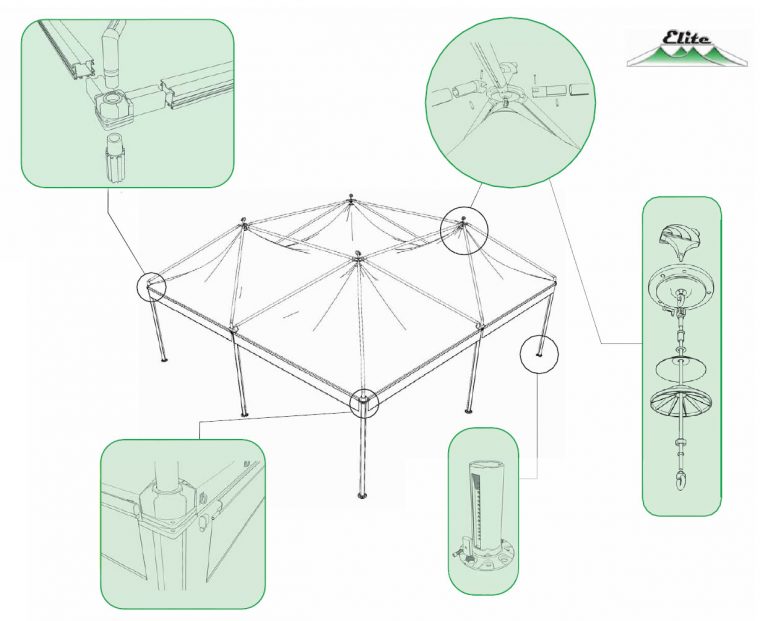 Elite